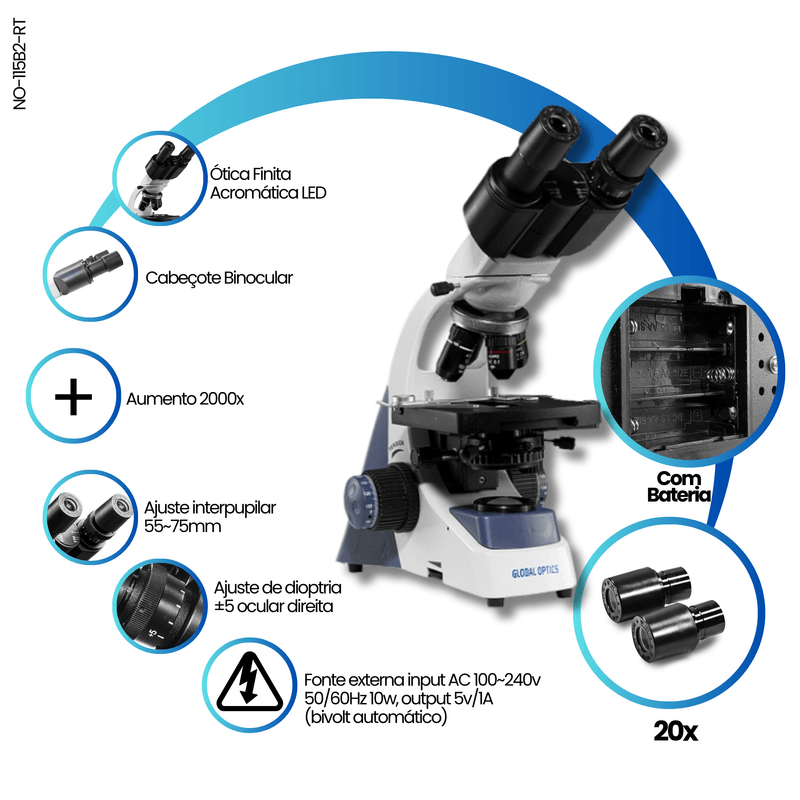 NO-115B2-RT

Ótica Finita Acromática LED

Cabeçote Binocular

Aumento 2000x

Ajuste interpupilar 55~75mm

Ajuste de dioptria ±5 ocular direita

Fonte externa input AC 100~240v 50/60Hz 10w, output 5v/1A (bivolt automático)

GLOBAL OPTICS

Com Bateria

20x